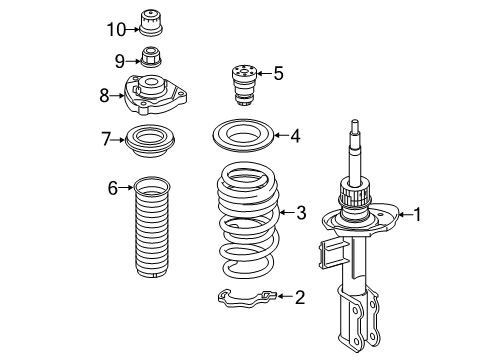 10
9
8
7
6
5
4
3
2
1