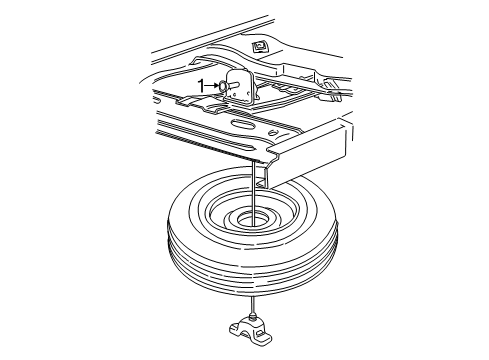 1