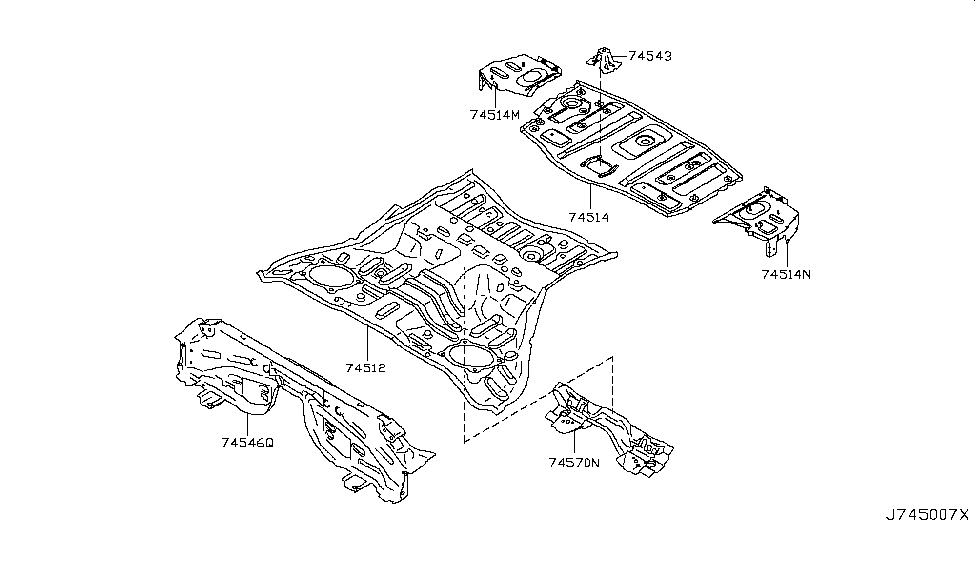 74543

74514M

74514

74514N

74512

74546Q

74570N

J745007X