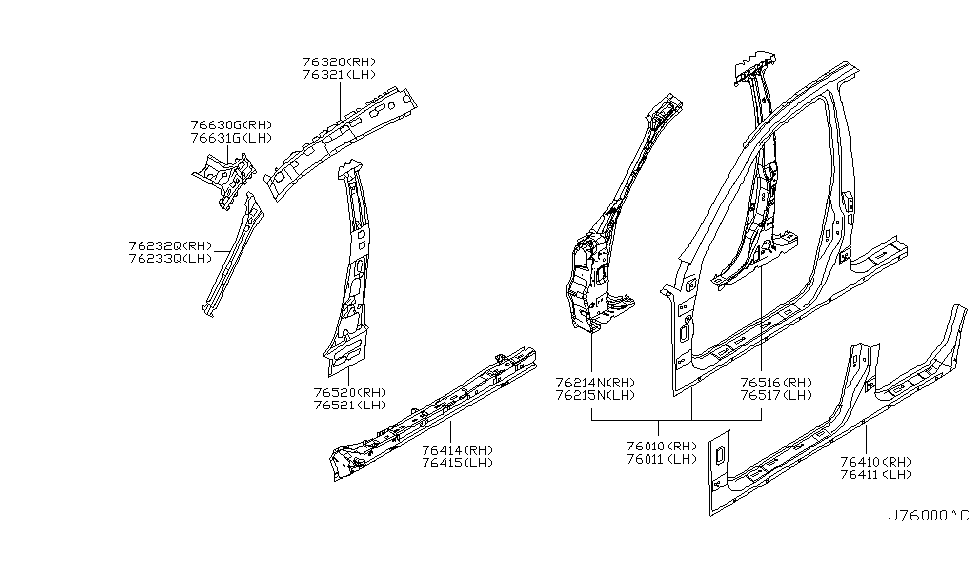 76320(RH)
76321(LH)

76630G(RH)
76631G(LH)

76232Q(RH)
76233Q(LH)

76520(RH)
76521(LH)

76414(RH)
76415(LH)

76214N(RH)
76215N(LH)

76516(RH)
76517(LH)

76010(RH)
76011(LH)

76410(RH)
76411(LH)

J76000^C