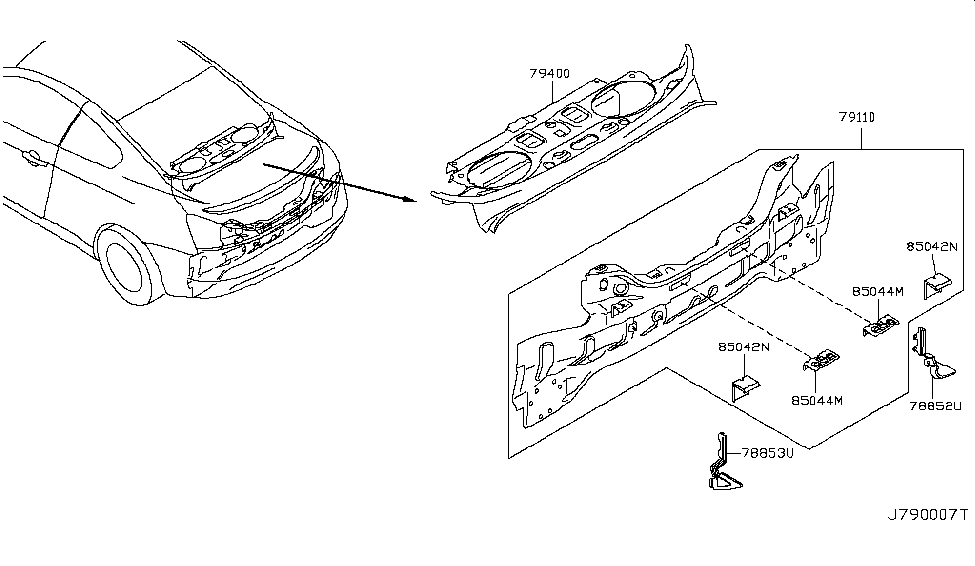 79400
79110
85042N
85044M
85042N
85044M
78852U
78853U
J790007T