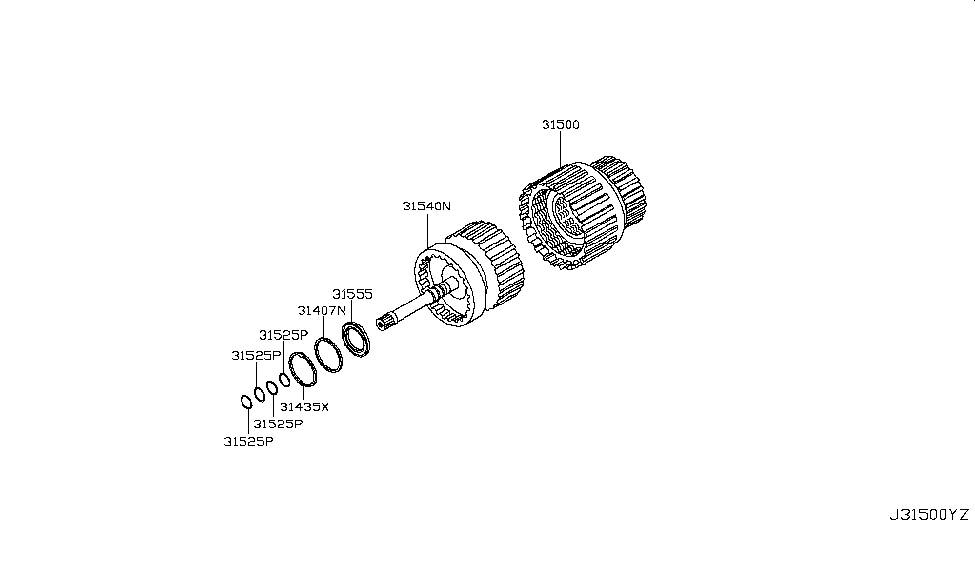 31500

31540N

31555

31407N

31525P

31525P

31435X

31525P

31525P

J31500YZ