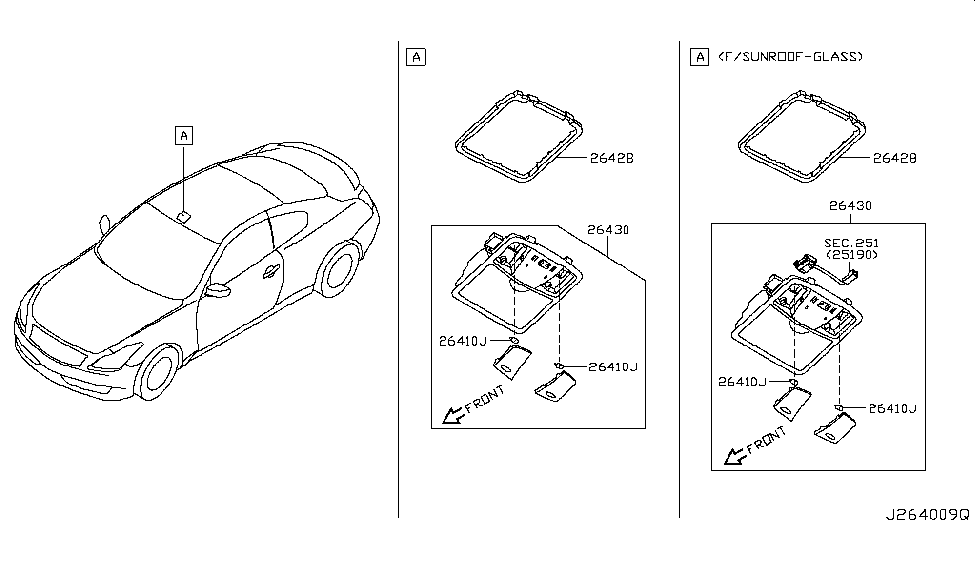 A

A

26428

26430

26410J

26410J

FRONT

A (F/SUNROOF-GLASS)

26428

26430

SEC.251
(25190)

26410J

26410J

FRONT

J264009Q