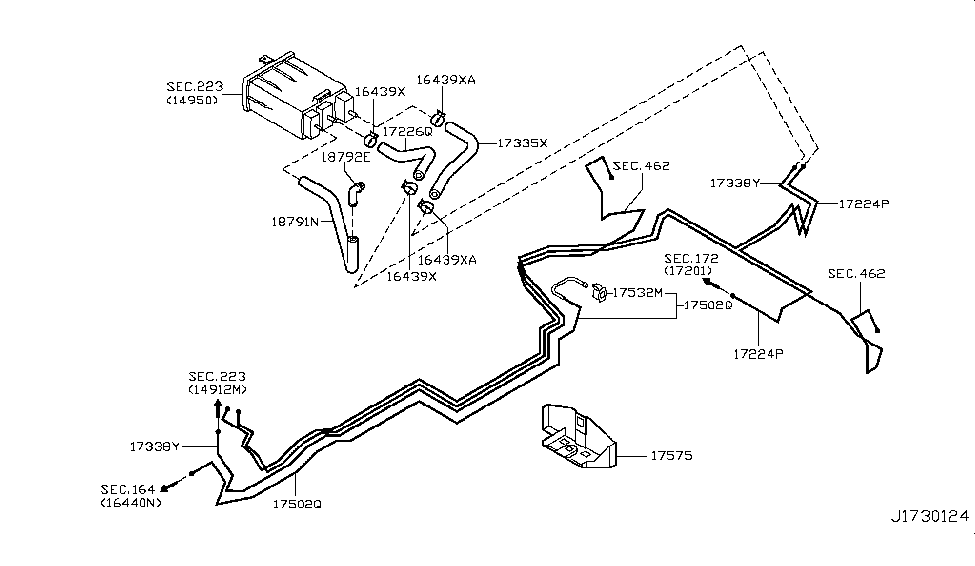 SEC.223
(14950)
16439X
16439XA
17226Q
17335X
18792E
18791N
16439X
16439XA
SEC.462
17338Y
17224P
SEC.172
(17201)
SEC.462
17532M
17502Q
17224P
SEC.223
(14912M)
17338Y
SEC.164
(16440N)
17502Q
17575
J1730124