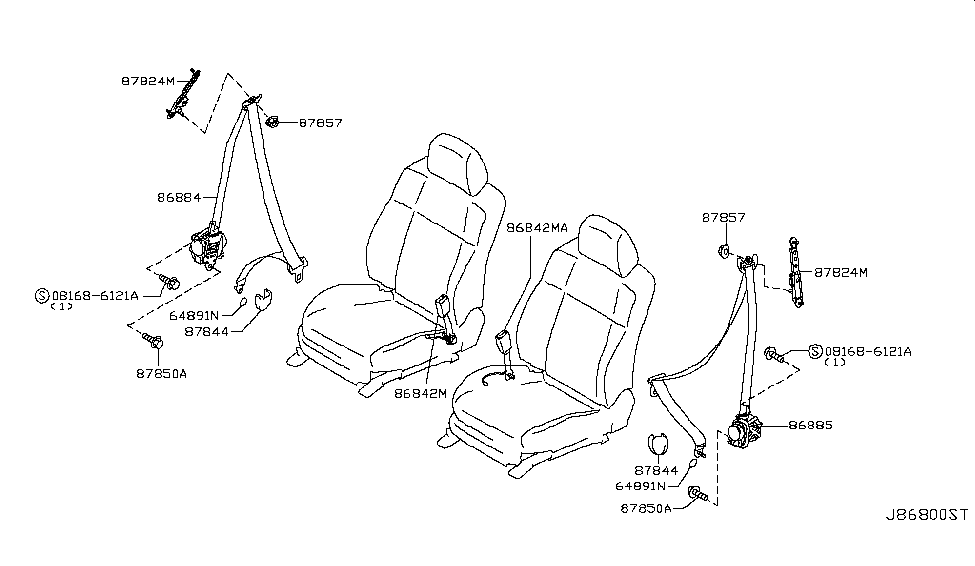 87824M
87857
86884
Ⓢ08168-6121A
(1)
64891N
87844
87850A
86842MA
86842M
87857
87824M
Ⓢ08168-6121A
(1)
86885
87844
64891N
87850A
J86800ST