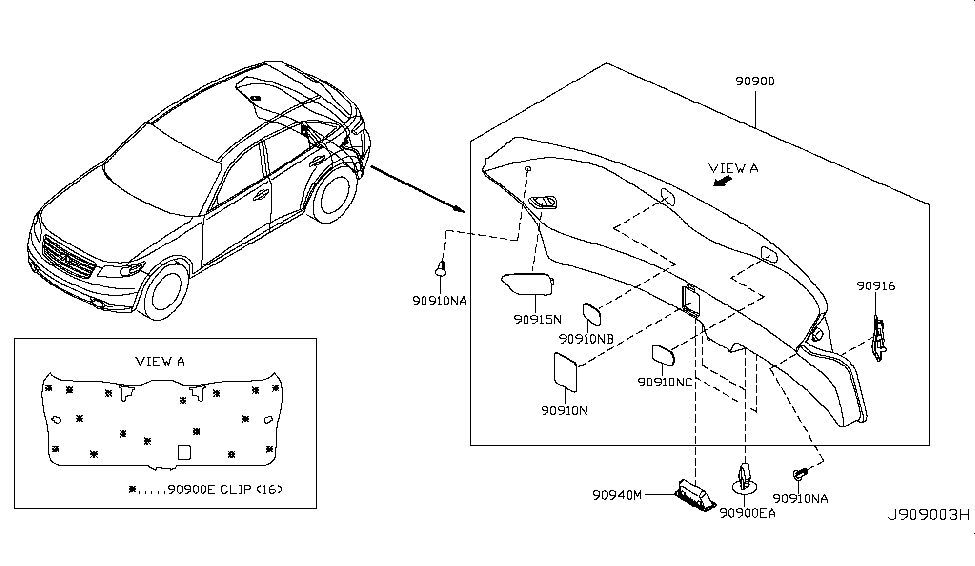 90900

VIEW A

90916

90910NA

90915N

90910NB

90910NC

90910N

VIEW A

✱.....90900E CLIP (16)

90940M

90900EA

90910NA

J909003H