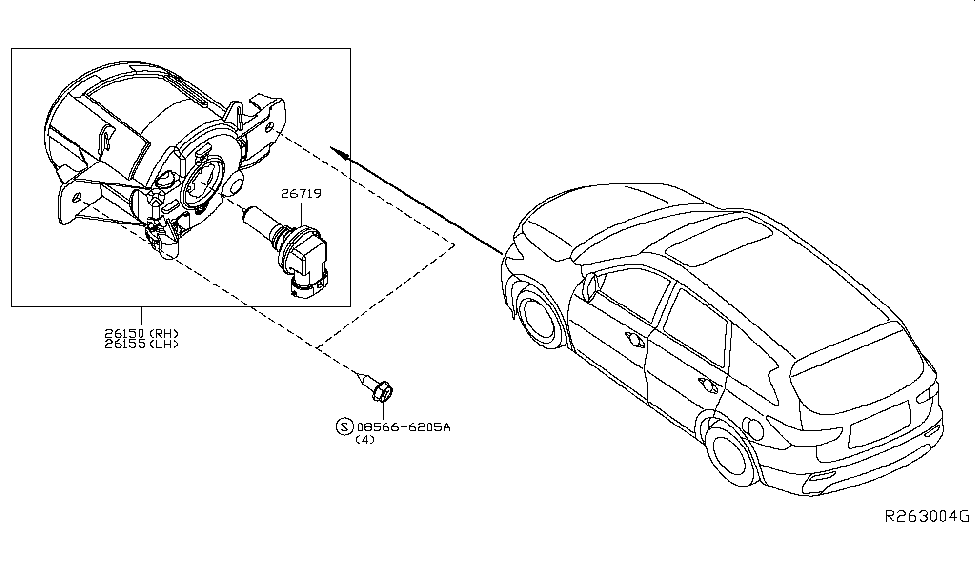 26719

26150 (RH)
26155 (LH)

S 08566-6205A
(4)

R263004G