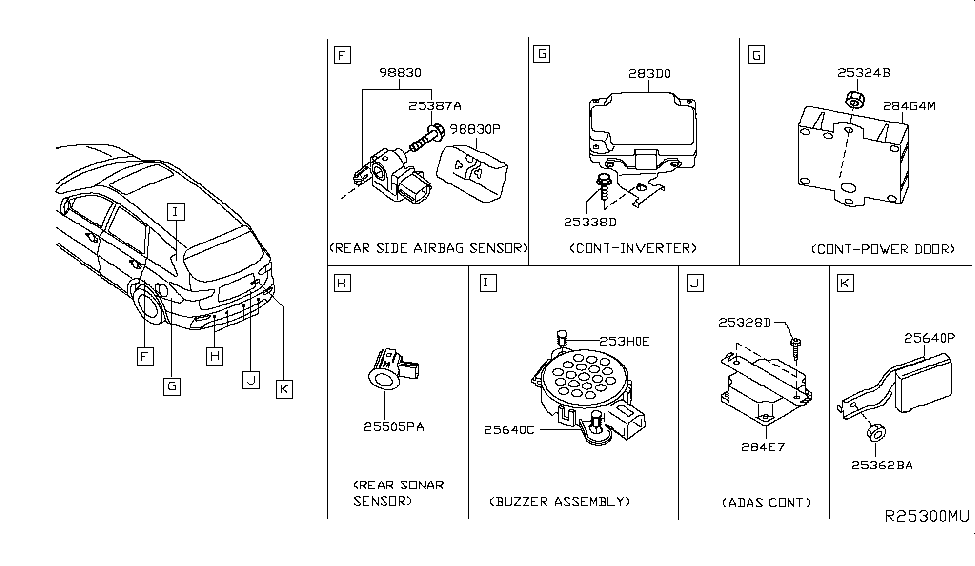 I

F G H J K

F

98830

25387A

98830P

(REAR SIDE AIRBAG SENSOR)

G

283D0

25338D

(CONT-INVERTER)

G

25324B

284G4M

(CONT-POWER DOOR)

H

25505PA

(REAR SONAR SENSOR)

I

253H0E

25640C

(BUZZER ASSEMBLY)

J

25328D

284E7

(ADAS CONT)

K

25640P

25362BA

R25300MU