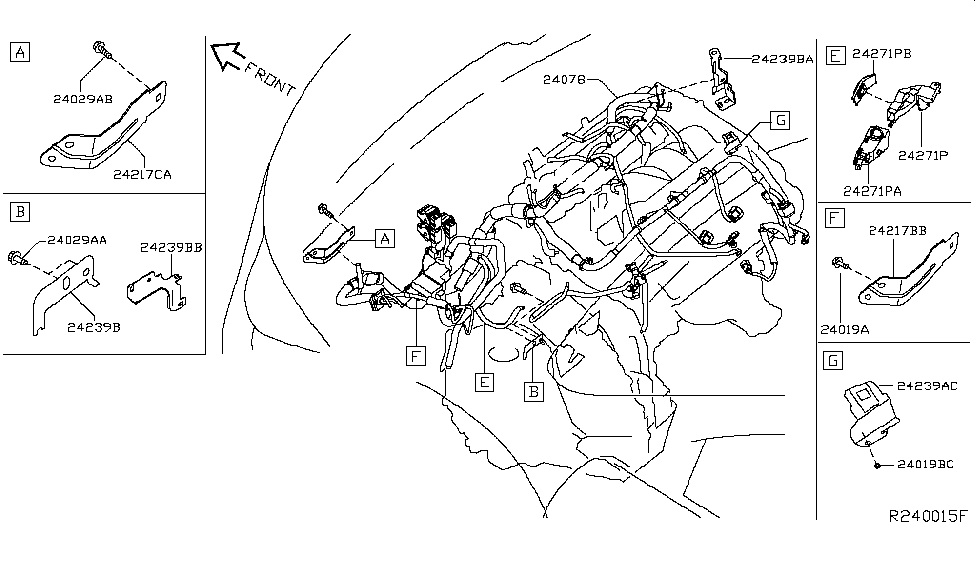 A
24029AB
24217CA
B
24029AA
24239BB
24239B
FRONT
24078
24239BA
G
A
F
E
B
E
24271PB
24271P
24271PA
F
24217BB
24019A
G
24239AC
24019BC
R240015F