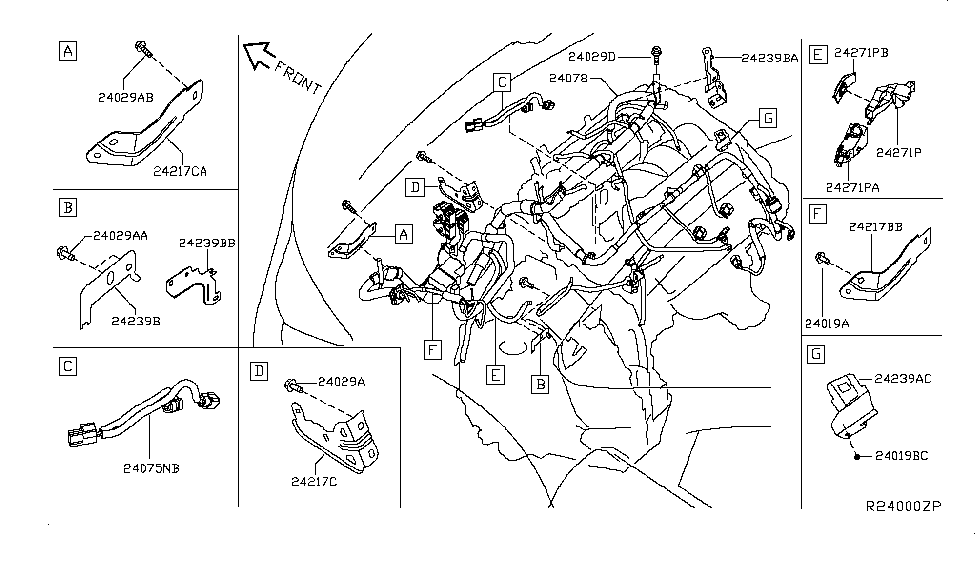 A
24029AB
24217CA

B
24029AA
24239BB
24239B

C
24075NB

D
24029A
24217C

FRONT
24029D
24239BA
24078
C
G
D
A
F
E
B

E
24271PB
24271P
24271PA

F
24217BB
24019A

G
24239AC
24019BC

R24000ZP