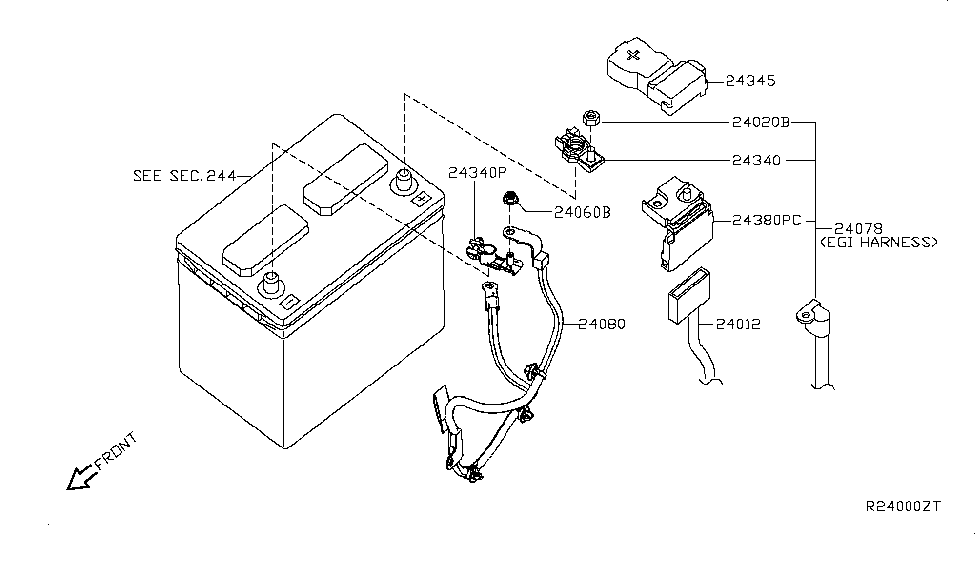 24345

24020B

24340

SEE SEC.244

24340P

24060B

24380PC

24078
(EGI HARNESS)

24080

24012

FRONT

R24000ZT