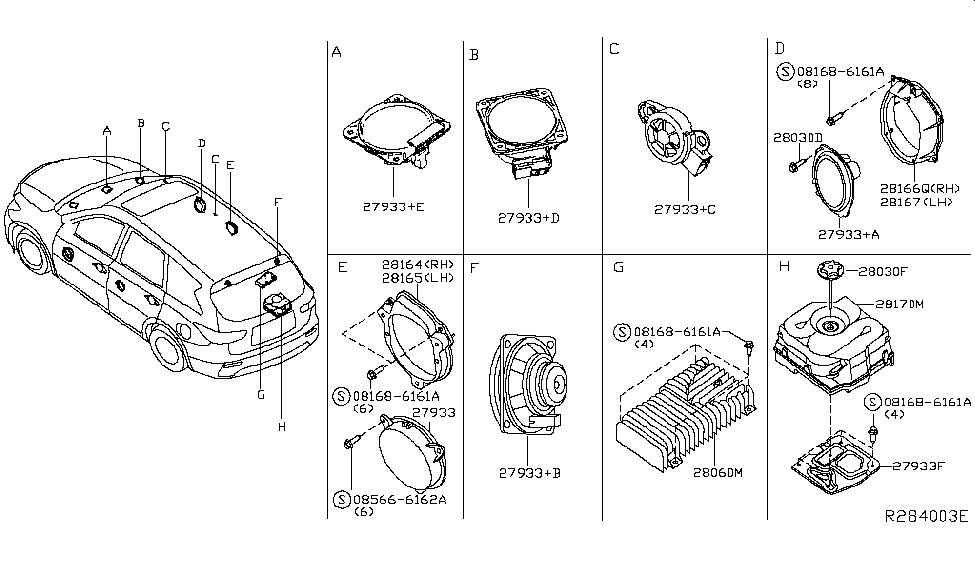 A B C D C E F G H

A
27933+E

B
27933+D

C
27933+C

D
S 08168-6161A (8)
28030D
28166Q(RH)
28167(LH)
27933+A

E
28164(RH)
28165(LH)
S 08168-6161A (6)
27933
S 08566-6162A (6)

F
27933+B

G
S 08168-6161A (4)
28060M

H
28030F
28170M
S 08168-6161A (4)
27933F

R284003E