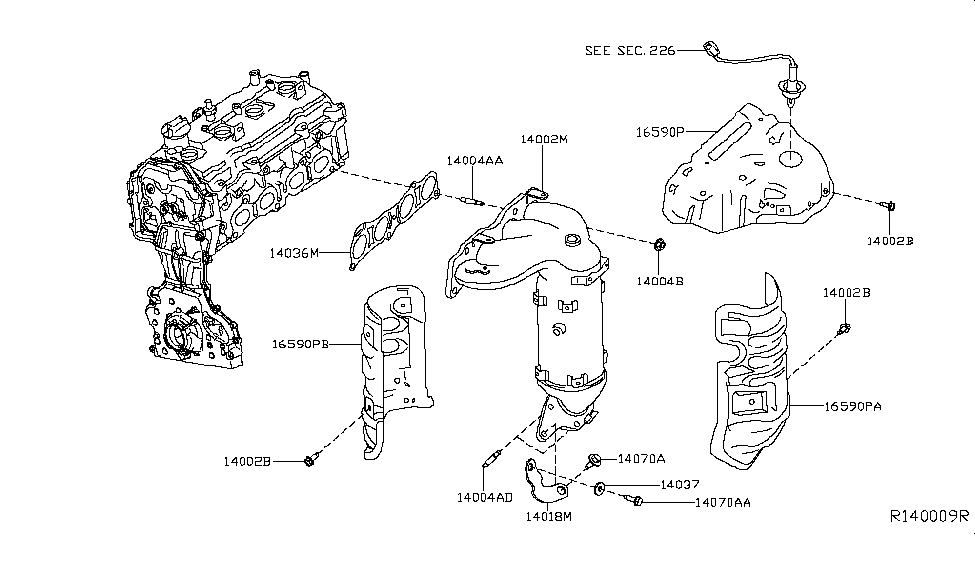 SEE SEC. 226
16590P
14002M
14004AA
14036M
14004B
14002B
14002B
16590PB
16590PA
14002B
14070A
14037
14070AA
14004AD
14018M
R140009R