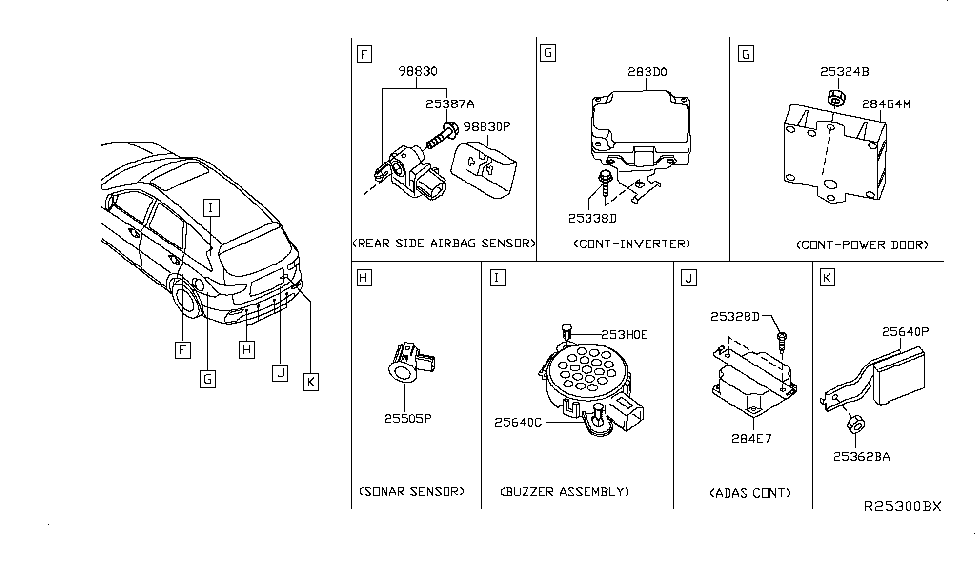 I

F

G

H

J

K

F

98830

25387A

98830P

(REAR SIDE AIRBAG SENSOR)

G

283D0

25338D

(CONT-INVERTER)

G

25324B

284G4M

(CONT-POWER DOOR)

H

25505P

(SONAR SENSOR)

I

253H0E

25640C

(BUZZER ASSEMBLY)

J

25328D

284E7

(ADAS CONT)

K

25640P

25362BA

R25300BX