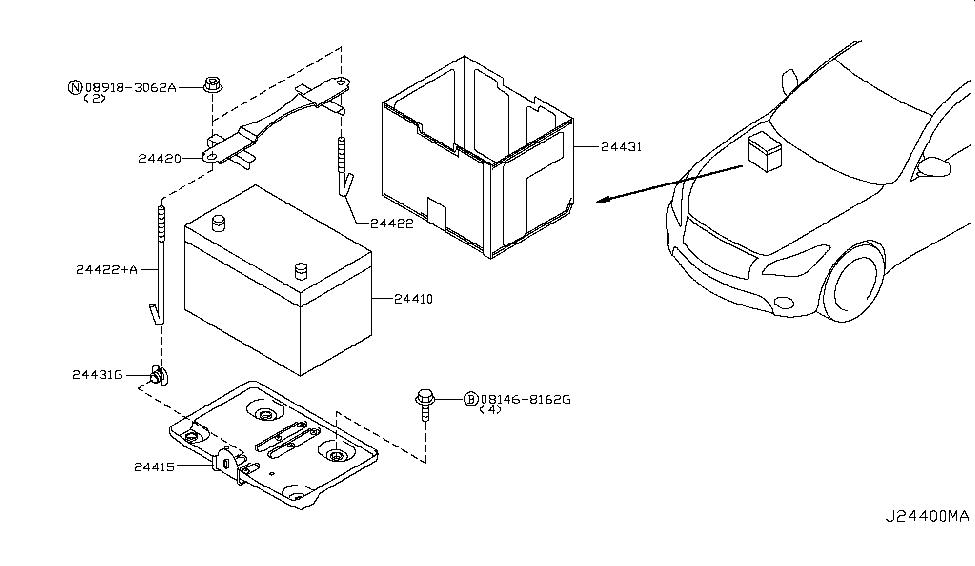 Ⓝ08918-3062A
(2)

24420

24431

24422

24422+A

24410

24431G

Ⓑ08146-8162G
(4)

24415

J24400MA