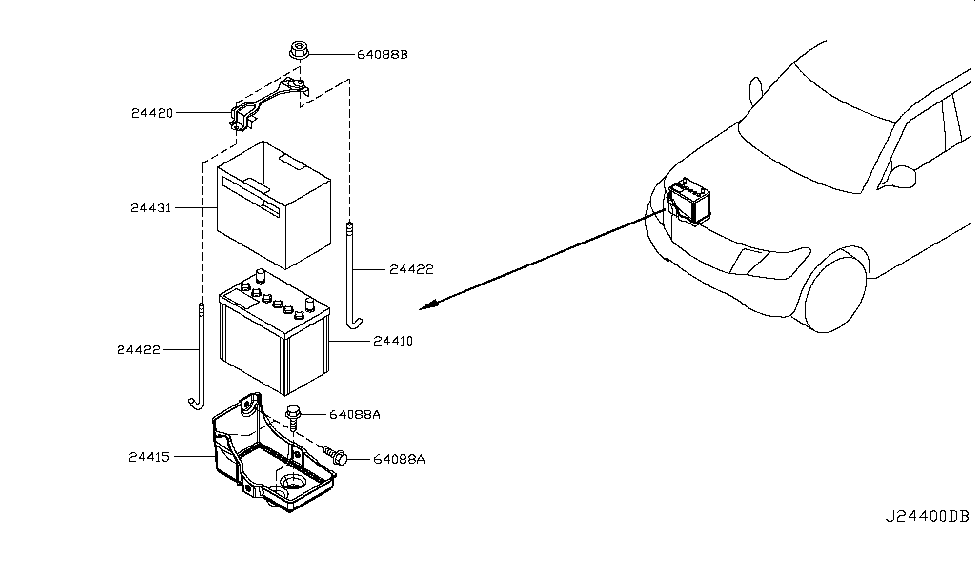 64088B
24420
24431
24422
24422
24410
64088A
24415
64088A
J24400DB