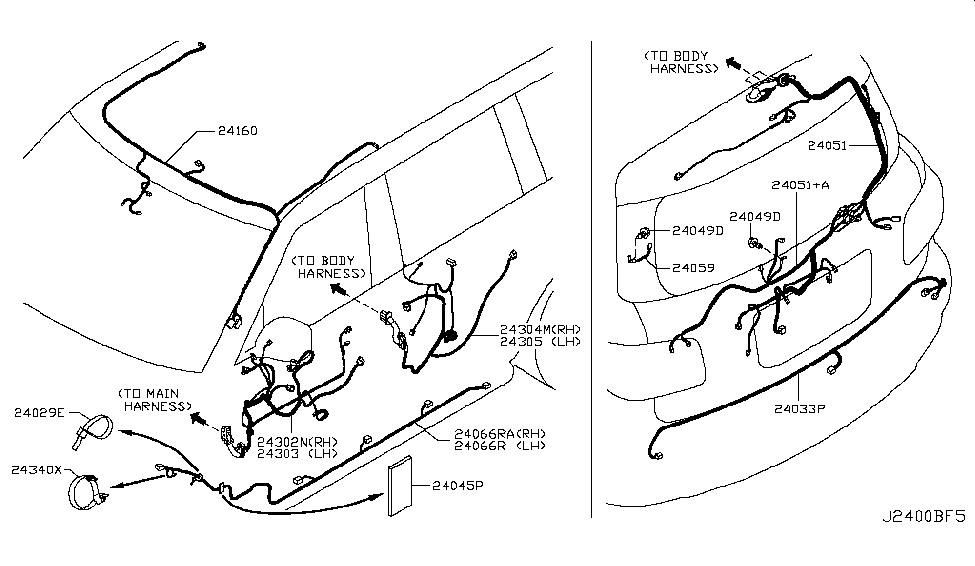 24160

(TO BODY HARNESS)

24304M(RH)
24305 (LH)

(TO MAIN HARNESS)

24029E

24340X

24302N(RH)
24303 (LH)

24066RA(RH)
24066R (LH)

24045P

(TO BODY HARNESS)

24051

24051+A

24049D

24049D

24059

24033P

J2400BF5