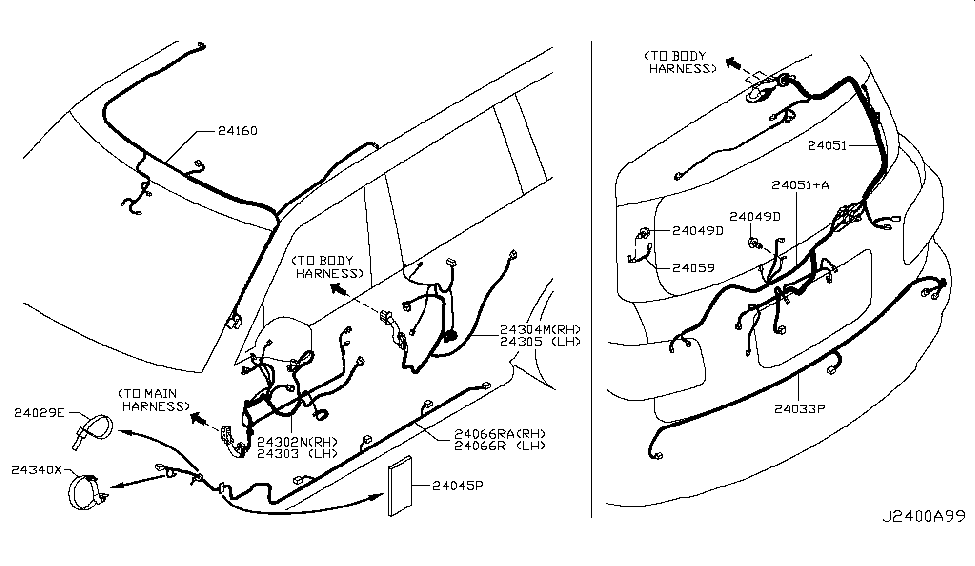 24160

(TO BODY HARNESS)

24304M(RH)
24305 (LH)

(TO MAIN HARNESS)

24029E

24302N(RH)
24303 (LH)

24066RA(RH)
24066R (LH)

24340X

24045P

(TO BODY HARNESS)

24051

24051+A

24049D

24049D

24059

24033P

J2400A99