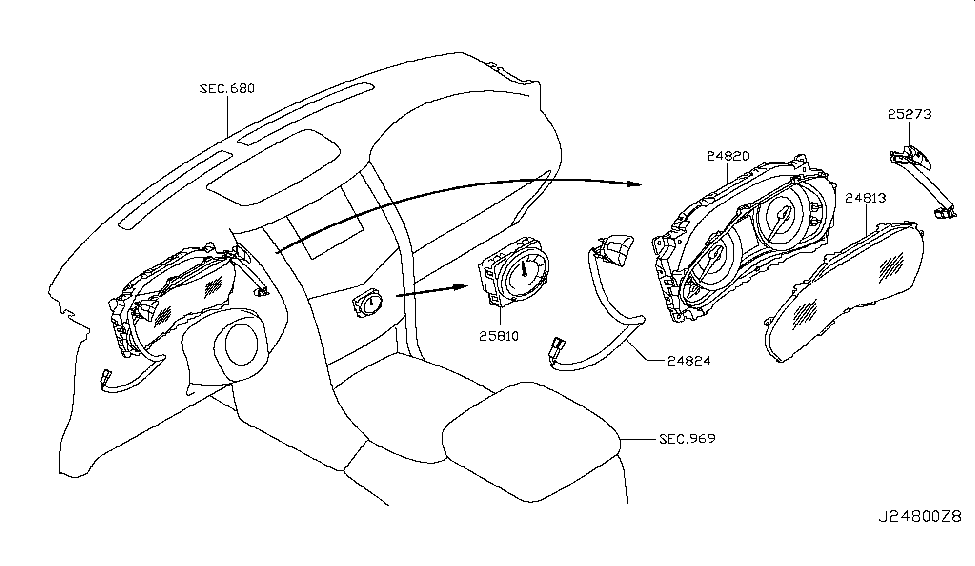 SEC.680

25273

24820

24813

25810

24824

SEC.969

J24800Z8