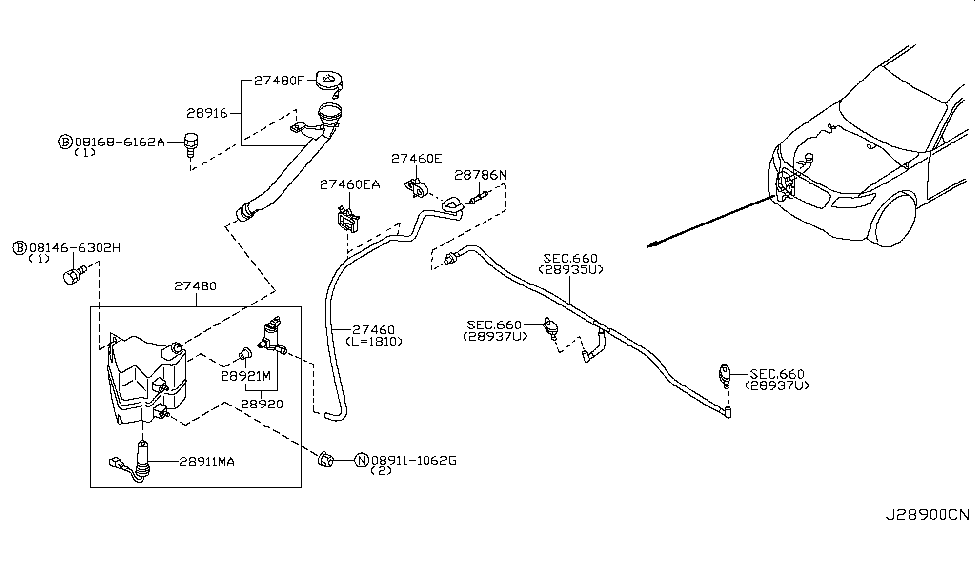 27480F
28916
B 08168-6162A
(1)
27460E
27460EA
28786N
B 08146-6302H
(1)
27480
SEC.660
(28935U)
27460
(L=1810)
SEC.660
(28937U)
28921M
28920
SEC.660
(28937U)
28911MA
N 08911-1062G
(2)
J28900CN