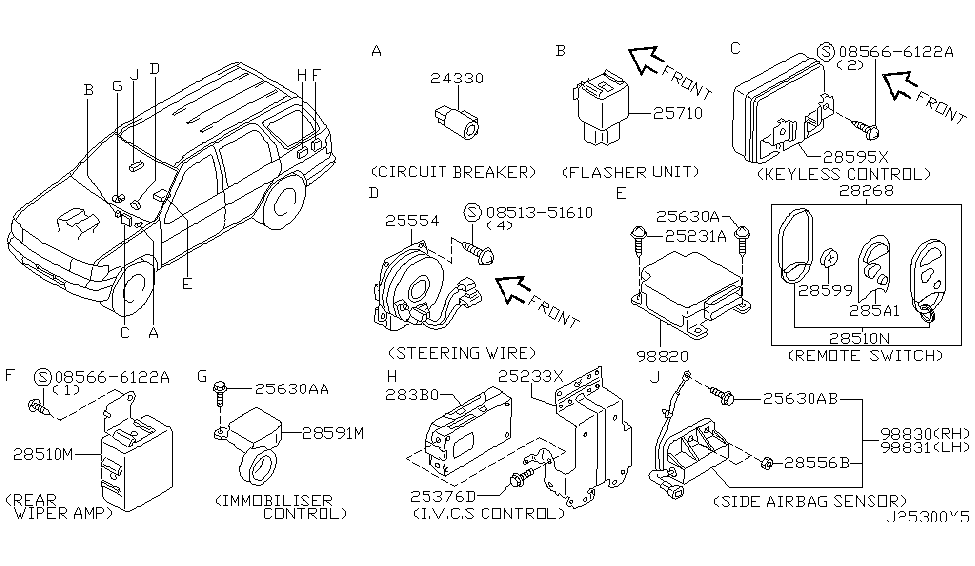 B
G
J
D
H
F
E
C
A

A
24330
(CIRCUIT BREAKER)

B
FRONT
25710
(FLASHER UNIT)

C
S 08566-6122A
(2)
FRONT
28595X
(KEYLESS CONTROL)

D
25554
S 08513-51610
(4)
FRONT
(STEERING WIRE)

E
25630A
25231A
98820

28268
28599
285A1
28510N
(REMOTE SWITCH)

F
S 08566-6122A
(1)
28510M
(REAR WIPER AMP)

G
25630AA
28591M
(IMMOBILISER CONTROL)

H
283B0
25233X
25376D
(I.V.C.S CONTROL)

J
25630AB
98830(RH)
98831(LH)
28556B
(SIDE AIRBAG SENSOR)

J25300Y5