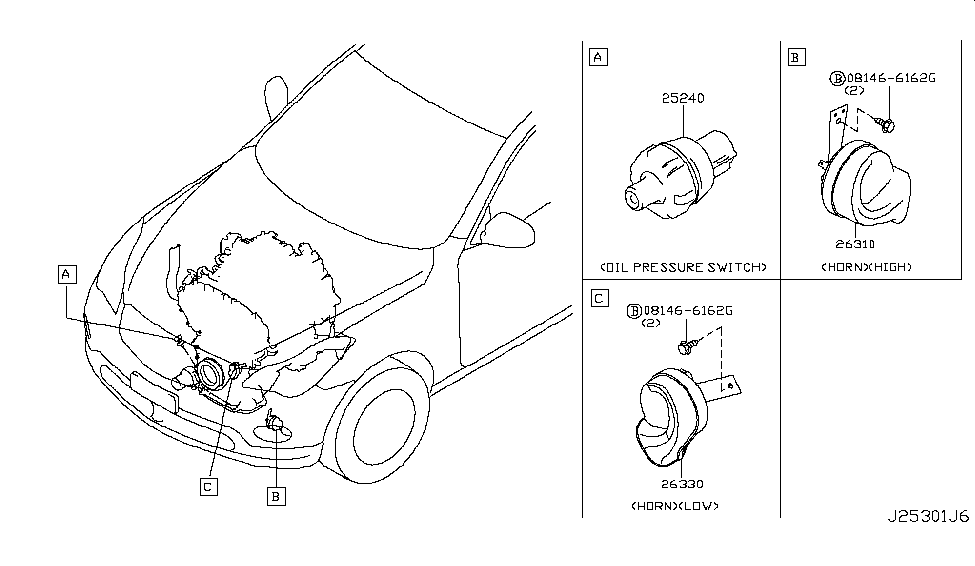 A

C

B

A

25240

(OIL PRESSURE SWITCH)

B

B 08146-6162G
(2)

26310

(HORN)(HIGH)

C

B 08146-6162G
(2)

26330

(HORN)(LOW)

J25301J6