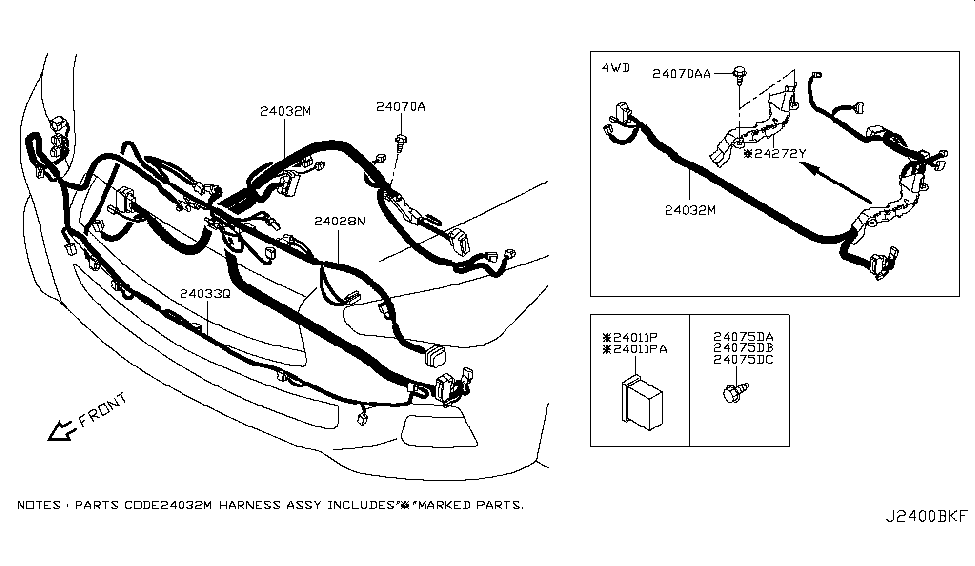 24032M
24070A
24028N
24033Q
FRONT

4WD
24070AA
※24272Y
24032M

※24011P
※24011PA

24075DA
24075DB
24075DC

NOTES : PARTS CODE24032M HARNESS ASSY INCLUDES"※"MARKED PARTS.

J2400BKF