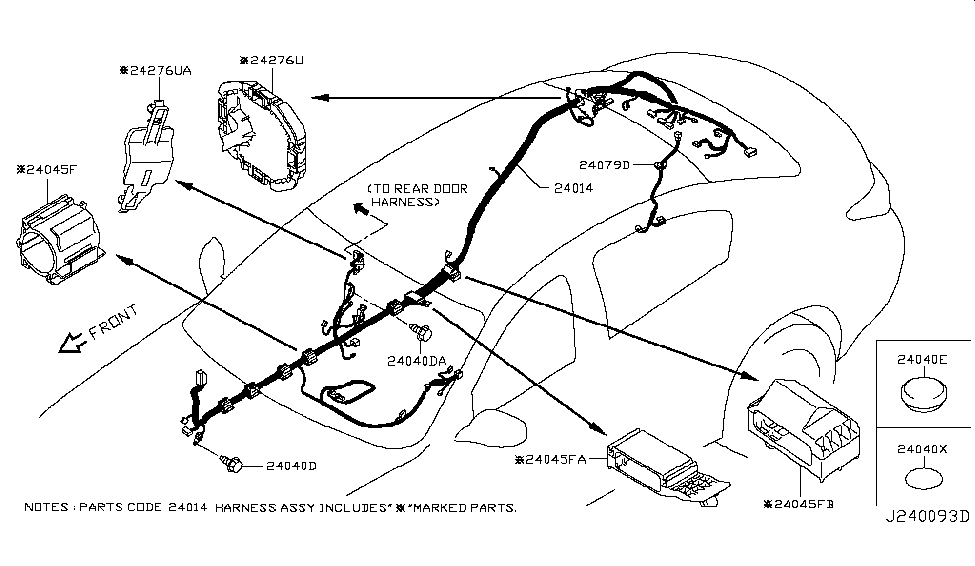 ※24276UA
※24276U
※24045F
(TO REAR DOOR HARNESS)
24014
24079D
FRONT
24040DA
24040D
※24045FA
※24045FB
24040E
24040X
NOTES : PARTS CODE 24014 HARNESS ASSY INCLUDES"※"MARKED PARTS.
J240093D