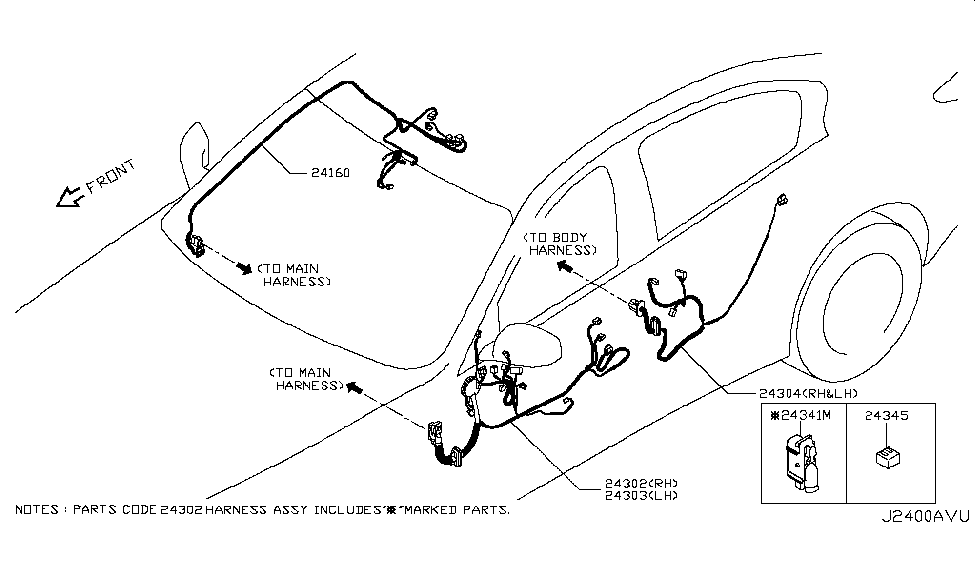 FRONT

24160

(TO MAIN HARNESS)

(TO BODY HARNESS)

(TO MAIN HARNESS)

24304(RH&LH)

※24341M

24345

24302(RH)
24303(LH)

NOTES : PARTS CODE 24302 HARNESS ASSY INCLUDES"※"MARKED PARTS.

J2400AVU