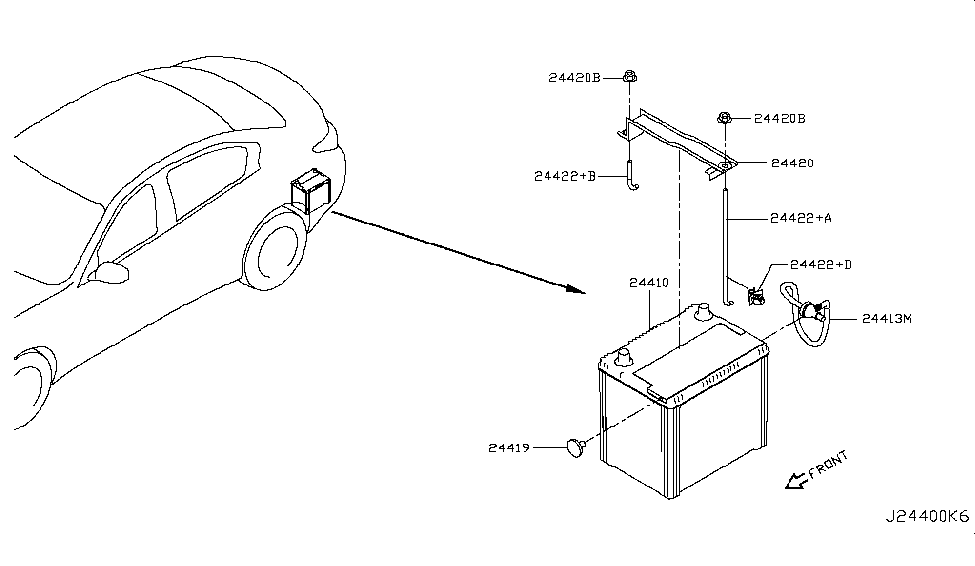 24420B
24420B
24420
24422+B
24422+A
24422+D
24410
24413M
24419
FRONT
J24400K6