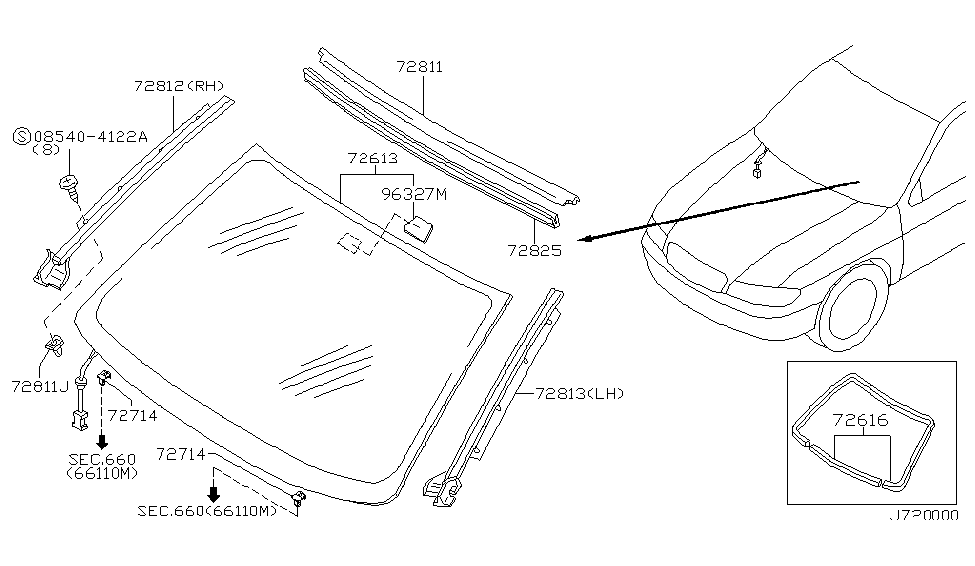 72812(RH)
Ⓢ08540-4122A
(8)
72811
72613
96327M
72825
72811J
72714
SEC.660
(66110M)
72714
SEC.660(66110M)
72813(LH)
72616
J720000