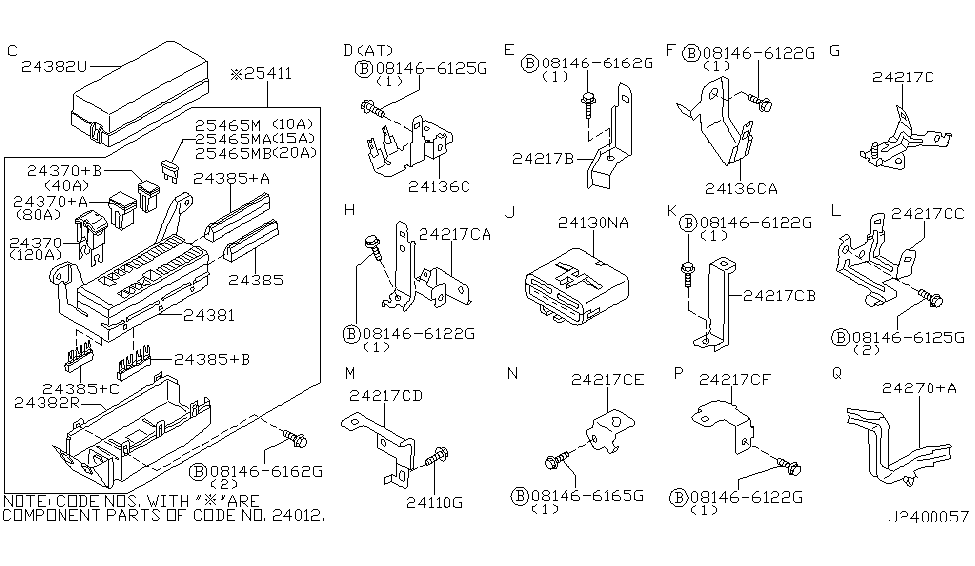 C
24382U
※25411
25465M (10A)
25465MA(15A)
25465MB(20A)
24370+B
(40A)
24370+A
(80A)
24370
(120A)
24385+A
24385
24381
24385+B
24385+C
24382R
Ⓑ08146-6162G
(2)
NOTE:CODE NOS. WITH "※"ARE COMPONENT PARTS OF CODE NO. 24012.

D(AT)
Ⓑ08146-6125G
(1)
24136C

E
Ⓑ08146-6162G
(1)
24217B

F
Ⓑ08146-6122G
(1)
24136CA

G
24217C

H
24217CA
Ⓑ08146-6122G
(1)

J
24130NA

K
Ⓑ08146-6122G
(1)
24217CB

L
24217CC
Ⓑ08146-6125G
(2)

M
24217CD
24110G

N
24217CE
Ⓑ08146-6165G
(1)

P
24217CF
Ⓑ08146-6122G
(1)

Q
24270+A

J2400057