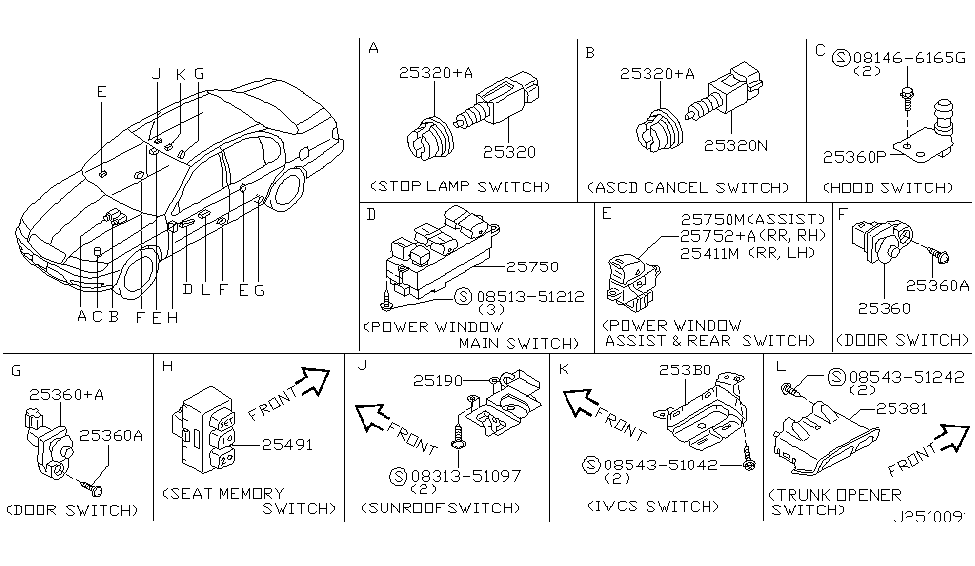 E
J K G
A C B F E H D L F E G

A
25320+A
25320
(STOP LAMP SWITCH)

B
25320+A
25320N
(ASCD CANCEL SWITCH)

C
Ⓢ08146-6165G
(2)
25360P
(HOOD SWITCH)

D
25750
Ⓢ08513-51212
(3)
(POWER WINDOW MAIN SWITCH)

E
25750M(ASSIST)
25752+A(RR, RH)
25411M (RR, LH)
(POWER WINDOW ASSIST & REAR SWITCH)

F
25360A
25360
(DOOR SWITCH)

G
25360+A
25360A
(DOOR SWITCH)

H
FRONT
25491
(SEAT MEMORY SWITCH)

J
25190
FRONT
Ⓢ08313-51097
(2)
(SUNROOFSWITCH)

K
253B0
FRONT
Ⓢ08543-51042
(2)
(IVCS SWITCH)

L
Ⓢ08543-51242
(2)
25381
FRONT
(TRUNK OPENER SWITCH)

J25'009'