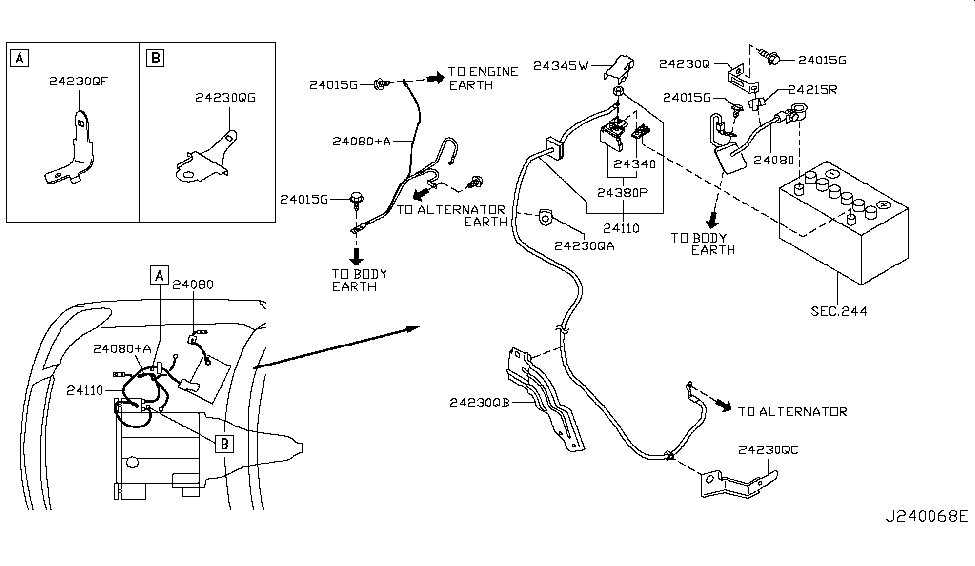 A
24230QF

B
24230QG

24015G
TO ENGINE EARTH

24080+A

24015G
TO ALTERNATOR EARTH

TO BODY EARTH

24345W

24340
24380P
24110
24230QA

24230Q
24015G
24015G
24215R
24080

TO BODY EARTH

SEC.244

A
24080
24080+A
24110
B

24230QB

TO ALTERNATOR

24230QC

J240068E