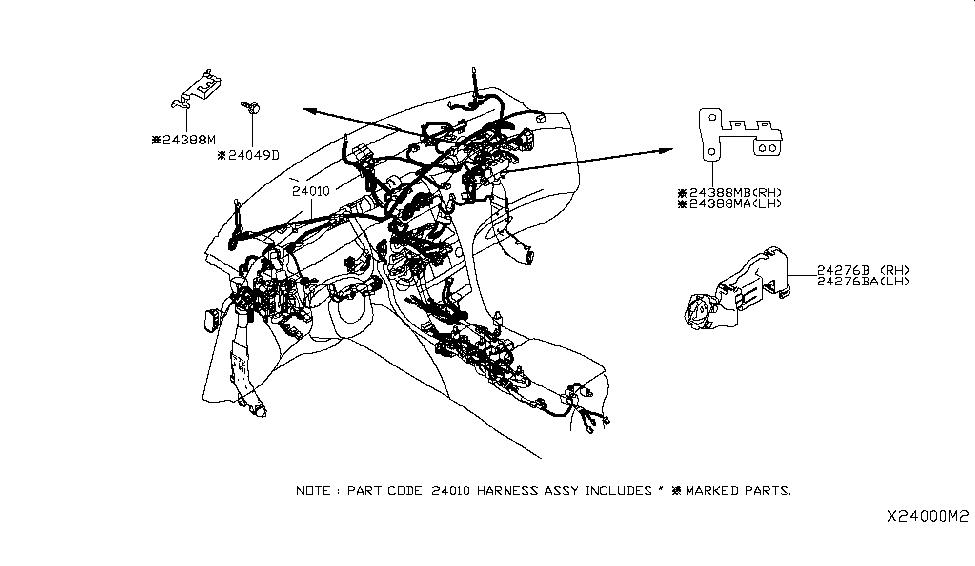 ※24388M

※24049D

24010

※24388MB(RH)
※24388MA(LH)

24276B (RH)
24276BA(LH)

NOTE : PART CODE 24010 HARNESS ASSY INCLUDES " ※ MARKED PARTS.

X24000M2