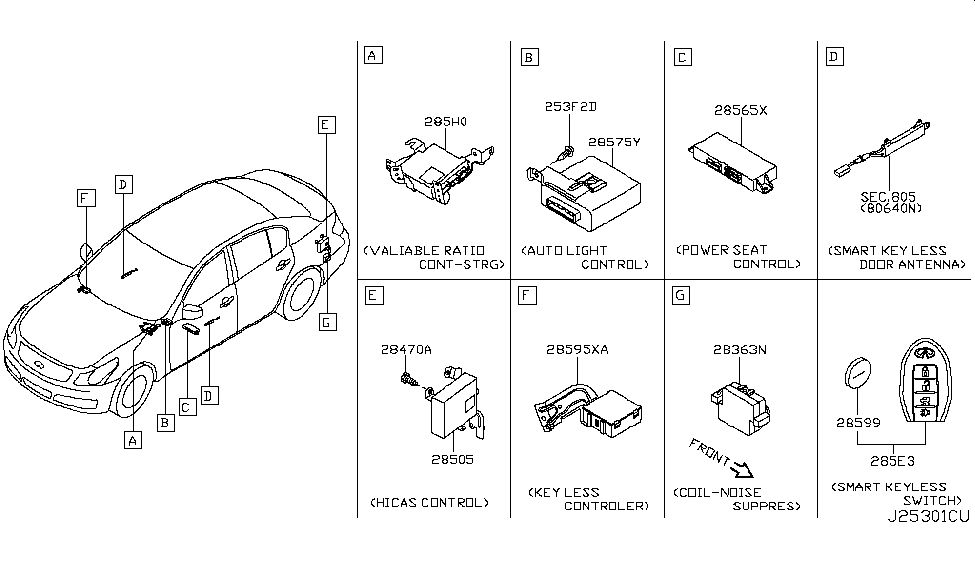 F
D
E
G
A
B
C
D

A
285H0
(VALIABLE RATIO CONT-STRG)

B
253F2D
28575Y
(AUTO LIGHT CONTROL)

C
28565X
(POWER SEAT CONTROL)

D
SEC.805 (80640N)
(SMART KEY LESS DOOR ANTENNA)

E
28470A
28505
(HICAS CONTROL)

F
28595XA
(KEY LESS CONTROLER)

G
28363N
FRONT
(COIL-NOISE SUPPRES)

28599
285E3
(SMART KEYLESS SWITCH)

J25301CU