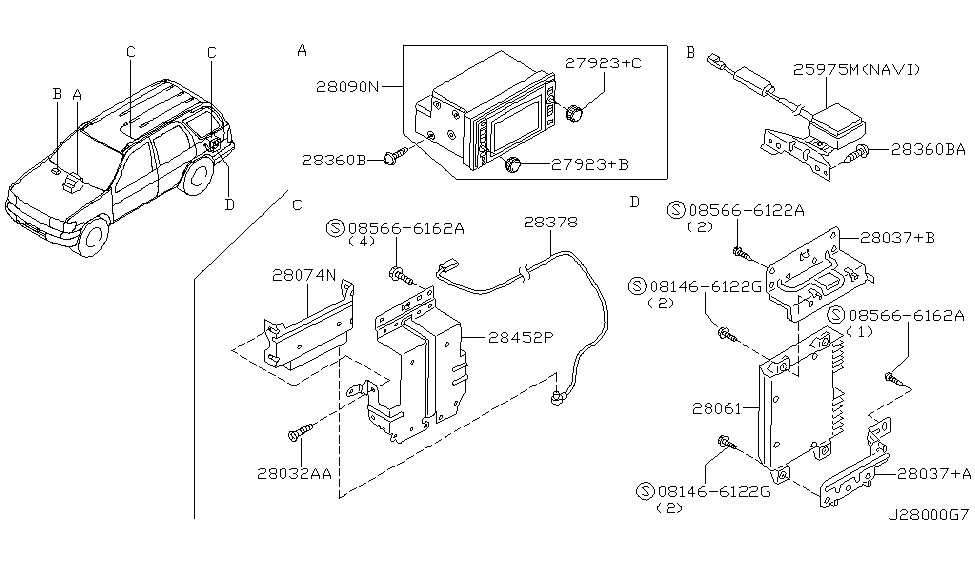 B A C C D

A
28090N
27923+C
28360B
27923+B

B
25975M(NAVI)
28360BA

C
Ⓢ08566-6162A
(4)
28378
28074N
28452P
28032AA

D
Ⓢ08566-6122A
(2)
28037+B
Ⓢ08146-6122G
(2)
Ⓢ08566-6162A
(1)
28061
Ⓢ08146-6122G
(2)
28037+A
J28000G7