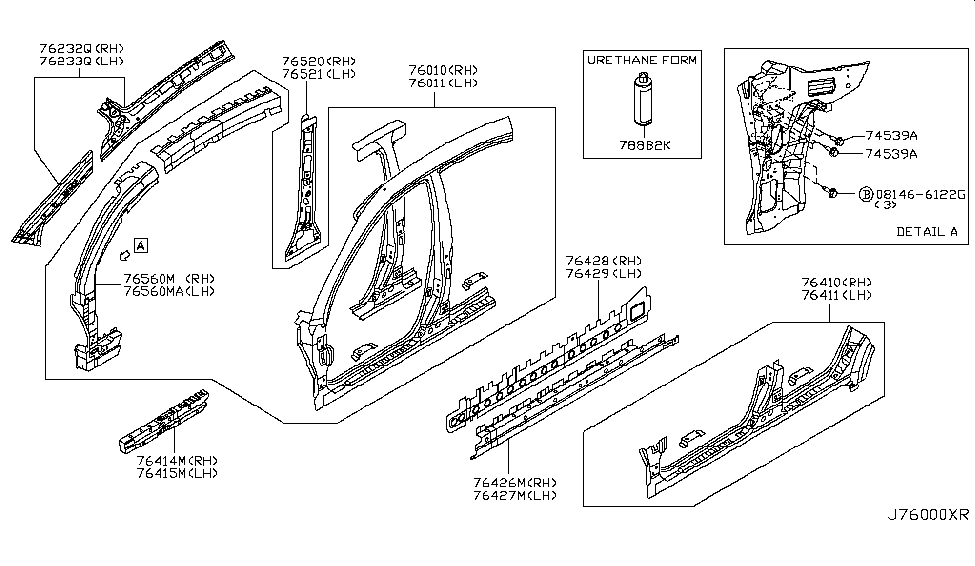 76232Q(RH)
76233Q(LH)

76520(RH)
76521(LH)

76010(RH)
76011(LH)

URETHANE FORM
788B2K

74539A
74539A
B 08146-6122G
(3)
DETAIL A

A

76560M (RH)
76560MA(LH)

76428(RH)
76429(LH)

76410(RH)
76411(LH)

76414M(RH)
76415M(LH)

76426M(RH)
76427M(LH)

J76000XR