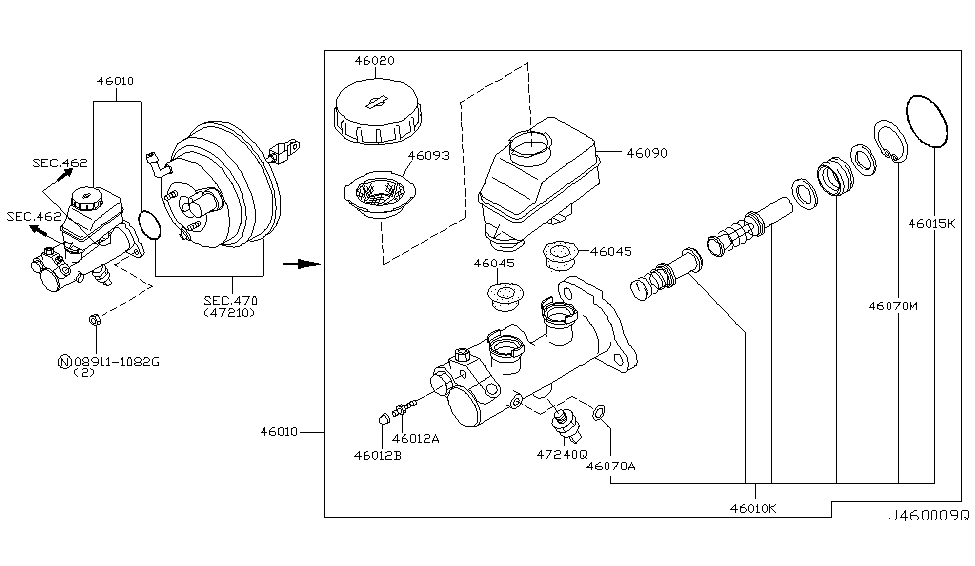 46010
SEC.462
SEC.462
SEC.470
(47210)
N 08911-1082G
(2)
46020
46093
46090
46045
46045
46015K
46070M
46010
46012B
46012A
47240Q
46070A
46010K
J460009Q