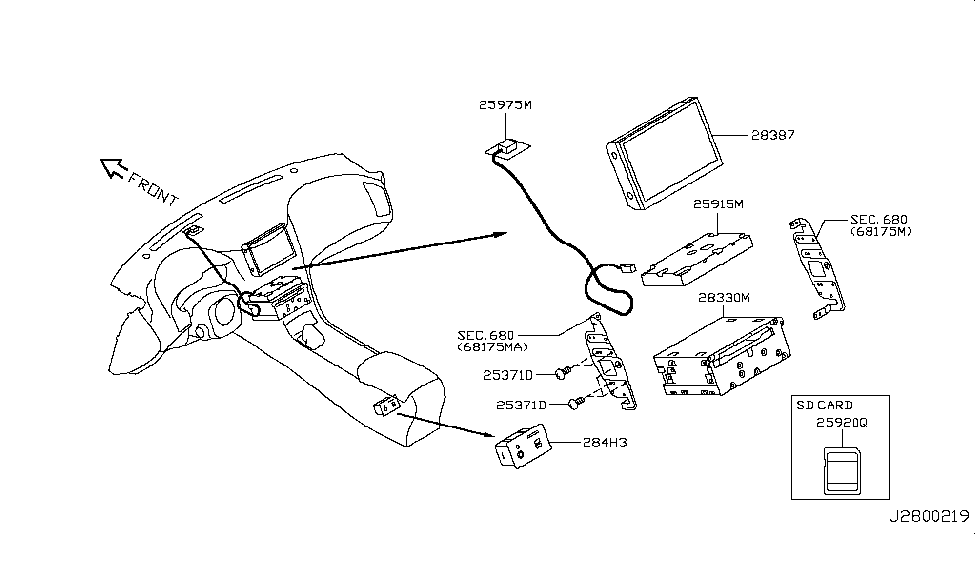 FRONT

25975M

28387

25915M

SEC. 680
(68175M)

28330M

SEC. 680
(68175MA)

25371D

25371D

284H3

SD CARD
25920Q

J2800219