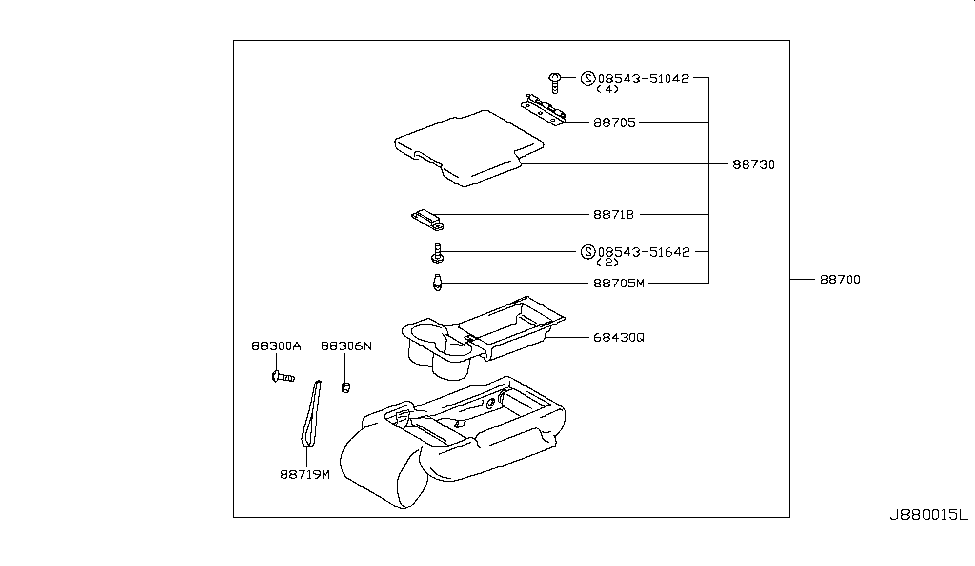 Ⓢ08543-51042
(4)

88705

88730

8871B

Ⓢ08543-51642
(2)

88705M

88700

68430Q

88300A

88306N

88719M

J880015L