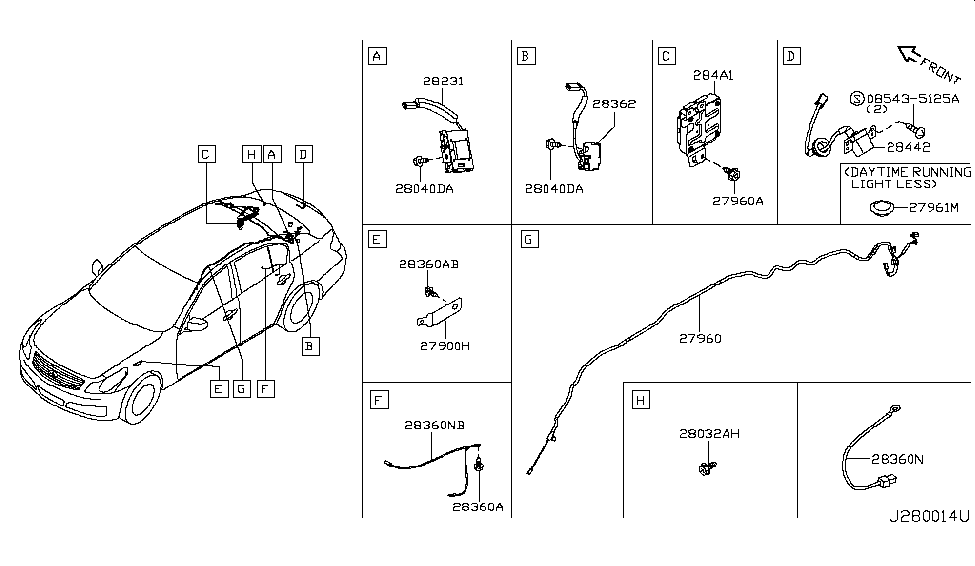 C H A D

B

E G F

A

28231

28040DA

B

28362

28040DA

C

284A1

27960A

D

FRONT

S 08543-5125A (2)

28442

<DAYTIME RUNNING LIGHT LESS>

27961M

E

28360AB

27900H

G

27960

F

28360NB

28360A

H

28032AH

28360N

J280014U