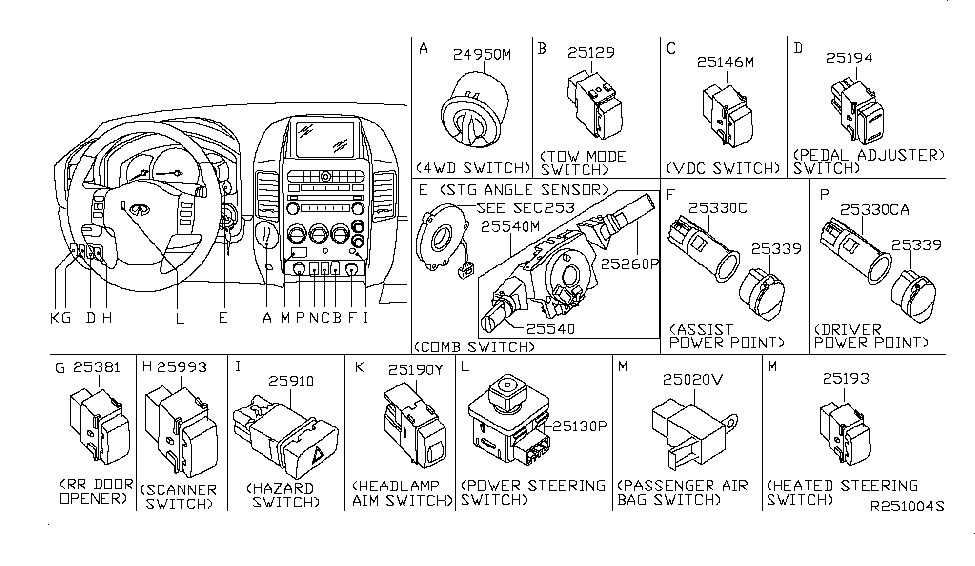 K G D H L E A M P N C B F I

A 24950M (4WD SWITCH)

B 25129 (TOW MODE SWITCH)

C 25146M (VDC SWITCH)

D 25194 (PEDAL ADJUSTER SWITCH)

E (STG ANGLE SENSOR) SEE SEC253 25540M 25260P 25540 (COMB SWITCH)

F 25330C 25339 (ASSIST POWER POINT)

P 25330CA 25339 (DRIVER POWER POINT)

G 25381 (RR DOOR OPENER)

H 25993 (SCANNER SWITCH)

I 25910 (HAZARD SWITCH)

K 25190Y (HEADLAMP AIM SWITCH)

L 25130P (POWER STEERING SWITCH)

M 25020V (PASSENGER AIR BAG SWITCH)

M 25193 (HEATED STEERING SWITCH)

R251004S