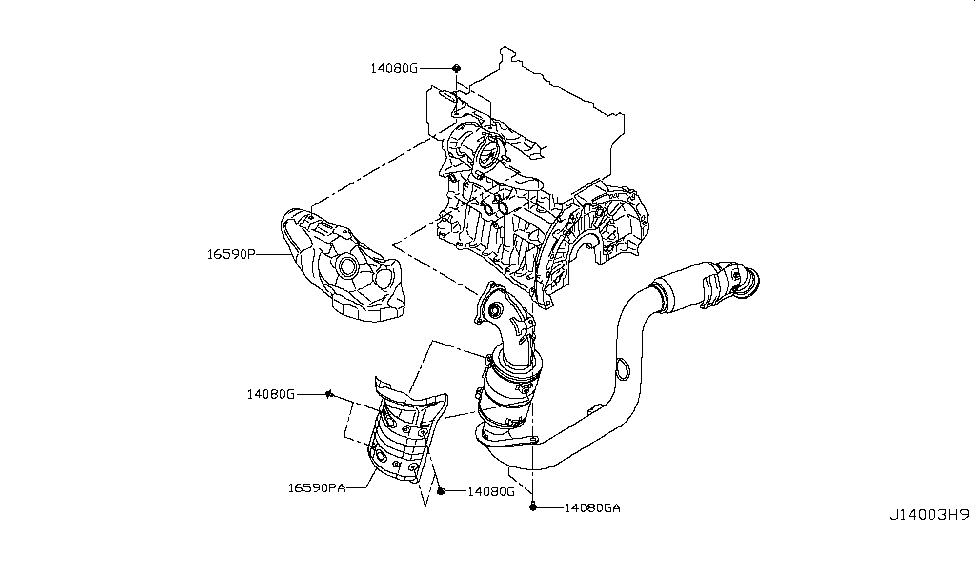 14080G
16590P
14080G
16590PA
14080G
14080GA
J14003H9