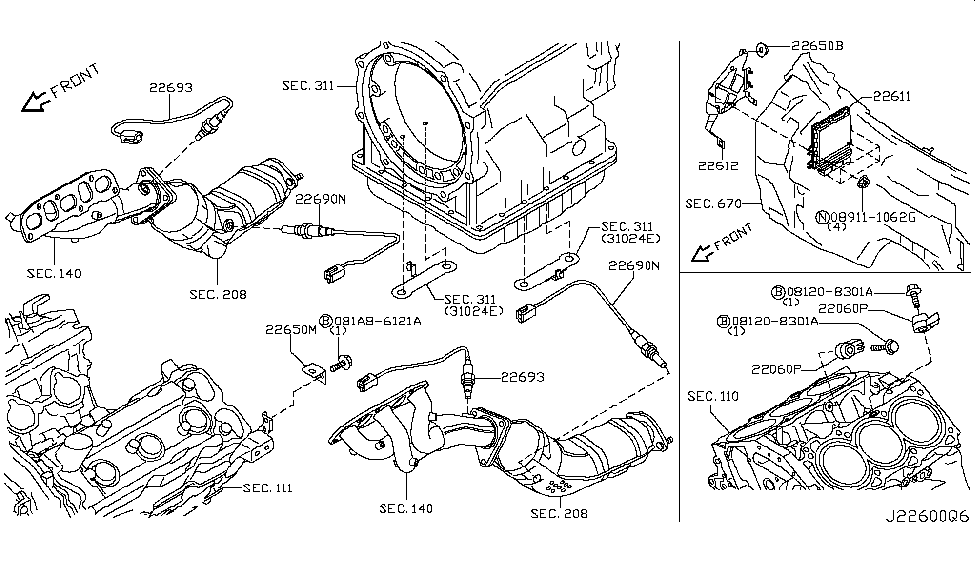 FRONT
22693
SEC. 311
22690N
SEC. 140
SEC. 208
SEC. 311
(31024E)
SEC. 311
(31024E)
22690N
22650M
Ⓑ081A8-6121A
(1)
22693
SEC. 111
SEC. 140
SEC. 208
22650B
22611
22612
SEC. 670
Ⓝ08911-1062G
(4)
FRONT
Ⓑ08120-8301A
(1)
22060P
Ⓑ08120-8301A
(1)
22060P
SEC. 110
J22600Q6