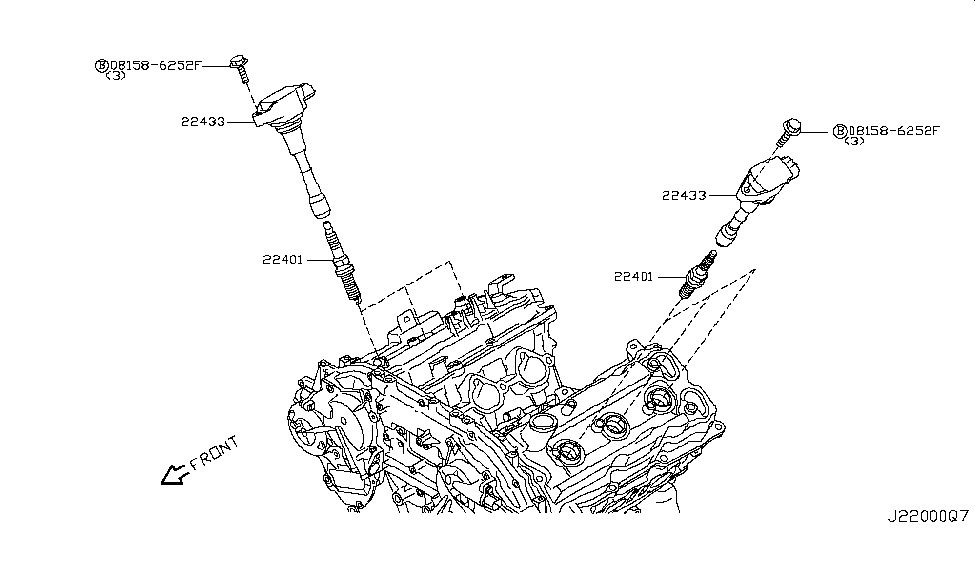 Ⓑ08158-6252F
(3)

22433

22401

Ⓑ08158-6252F
(3)

22433

22401

FRONT

J22000Q7