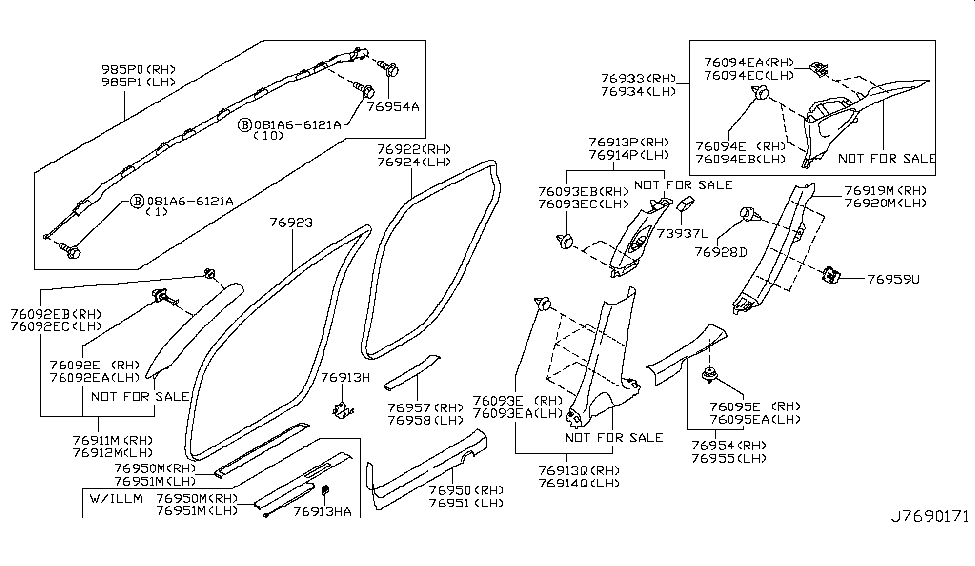 985P0(RH)
985P1(LH)
76954A
Ⓑ 0B1A6-6121A
(10)
Ⓑ 081A6-6121A
(1)
76922(RH)
76924(LH)
76923
76092EB(RH)
76092EC(LH)
76092E (RH)
76092EA(LH)
NOT FOR SALE
76911M(RH)
76912M(LH)
76913H
76957(RH)
76958(LH)
76950M(RH)
76951M(LH)
W/ILLM
76950M(RH)
76951M(LH)
76913HA
76950(RH)
76951(LH)
76933(RH)
76934(LH)
76094EA(RH)
76094EC(LH)
76094E (RH)
76094EB(LH)
NOT FOR SALE
76913P(RH)
76914P(LH)
76093EB(RH)
76093EC(LH)
NOT FOR SALE
73937L
76919M(RH)
76920M(LH)
76928D
76959U
76093E (RH)
76093EA(LH)
NOT FOR SALE
76913Q(RH)
76914Q(LH)
76095E (RH)
76095EA(LH)
76954(RH)
76955(LH)
J7690171