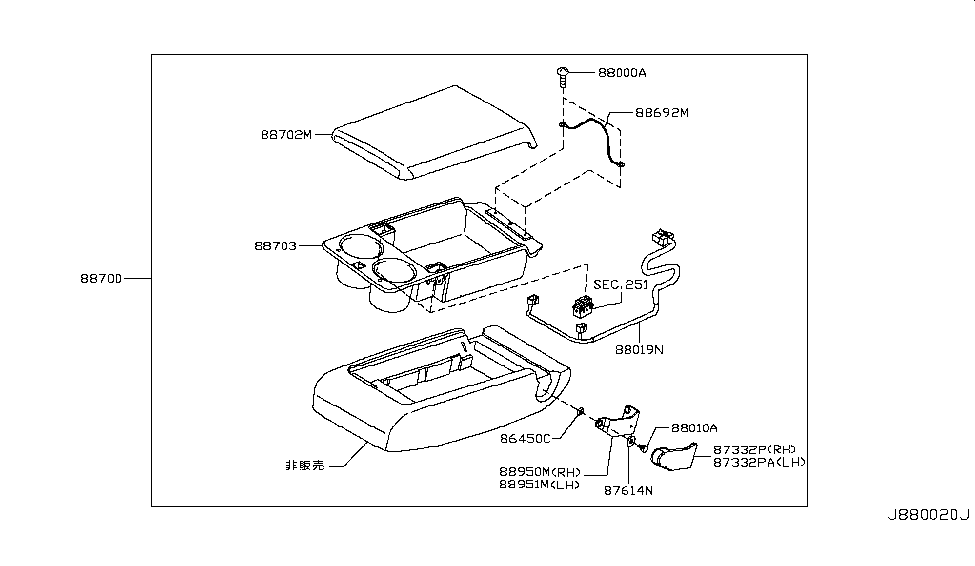 88000A
88692M
88702M
88703
88700
SEC.251
88019N
86450C
88010A
87332P(RH)
87332PA(LH)
非販売
88950M(RH)
88951M(LH)
87614N
J880020J