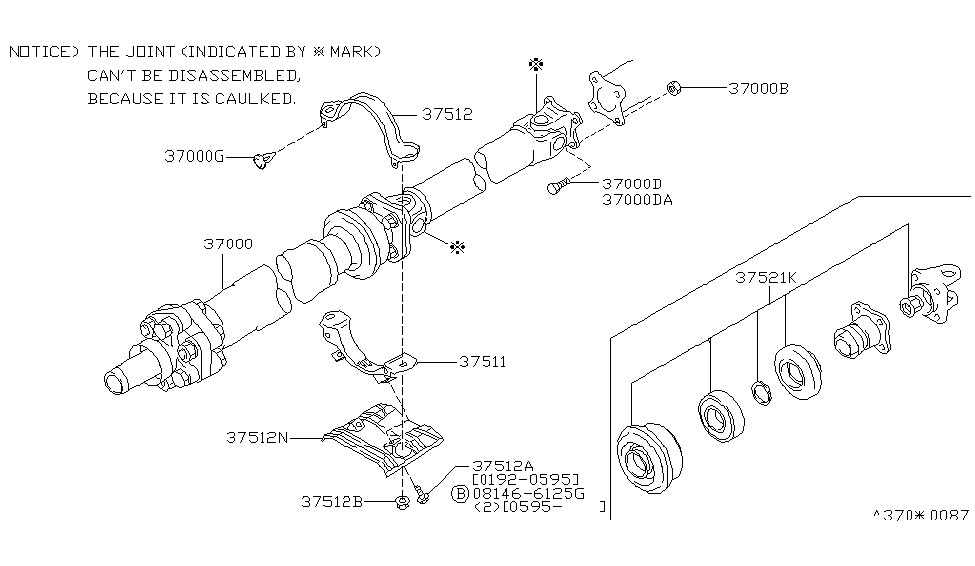 NOTICE) THE JOINT (INDICATED BY ※ MARK) CAN'T BE DISASSEMBLED, BECAUSE IT IS CAULKED.

※

37000B

37512

37000G

37000D
37000DA

※

37000

37521K

37511

37512N

37512A
[0192-0595]
Ⓑ 08146-6125G
(2)[0595-
]

37512B

^370※0087