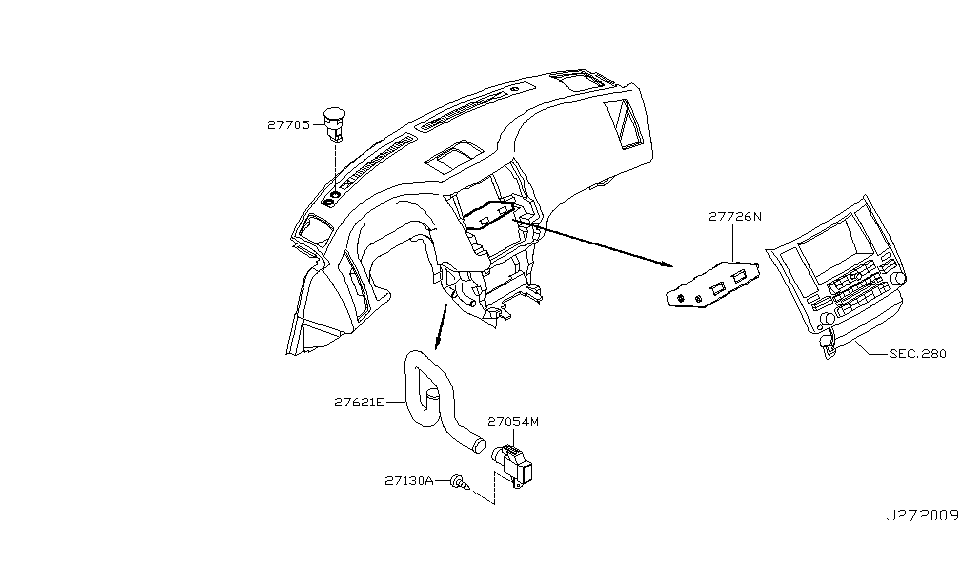 27705
27726N
SEC.280
27621E
27054M
27130A
J272009